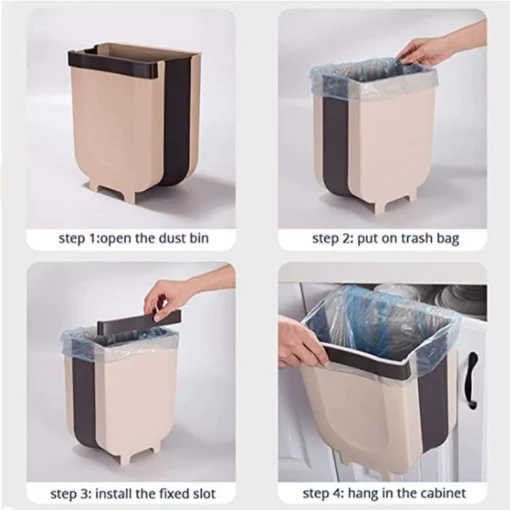 step 1:open the dust bin

step 2: put on trash bag

step 3: install the fixed slot

step 4: hang in the cabinet