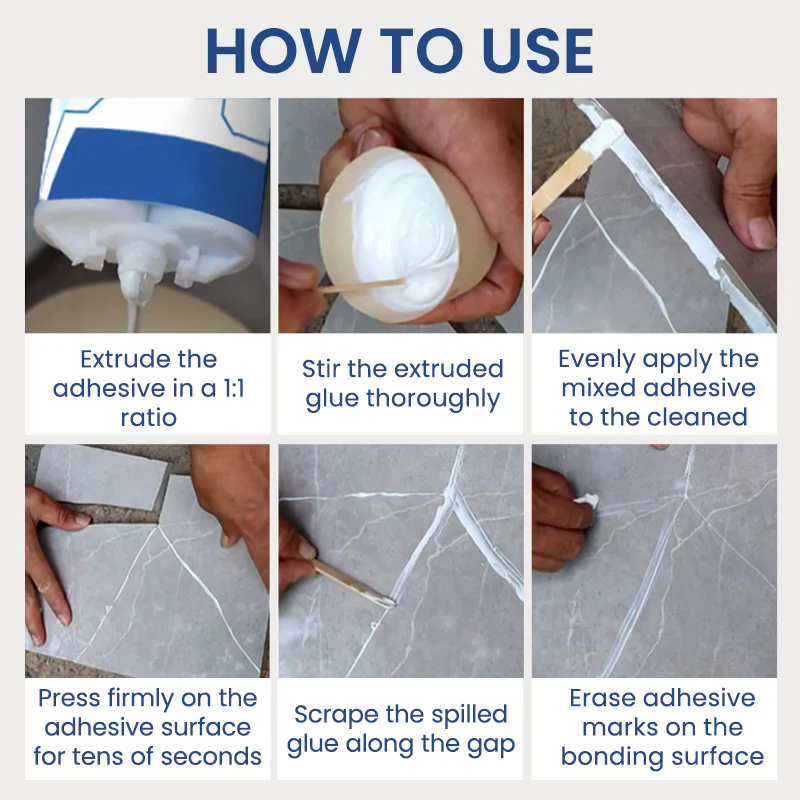 HOW TO USE

Extrude the adhesive in a 1:1 ratio

Stir the extruded glue thoroughly

Evenly apply the mixed adhesive to the cleaned

Press firmly on the adhesive surface for tens of seconds

Scrape the spilled glue along the gap

Erase adhesive marks on the bonding surface